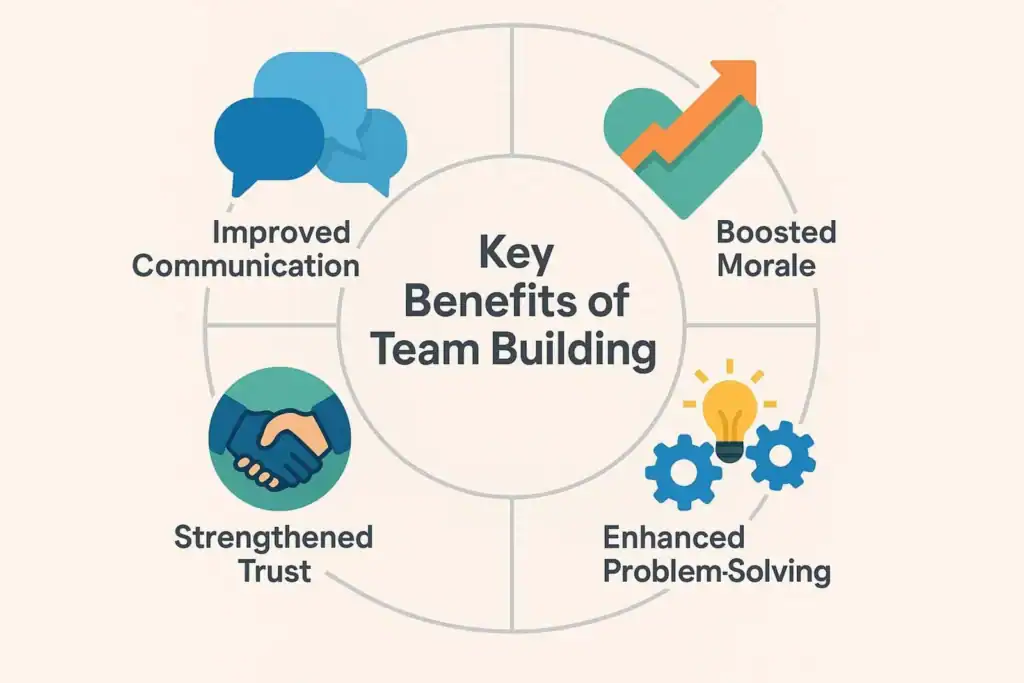 Key Benefits of Team Building

Improved Communication

Boosted Morale

Strengthened Trust

Enhanced Problem-Solving