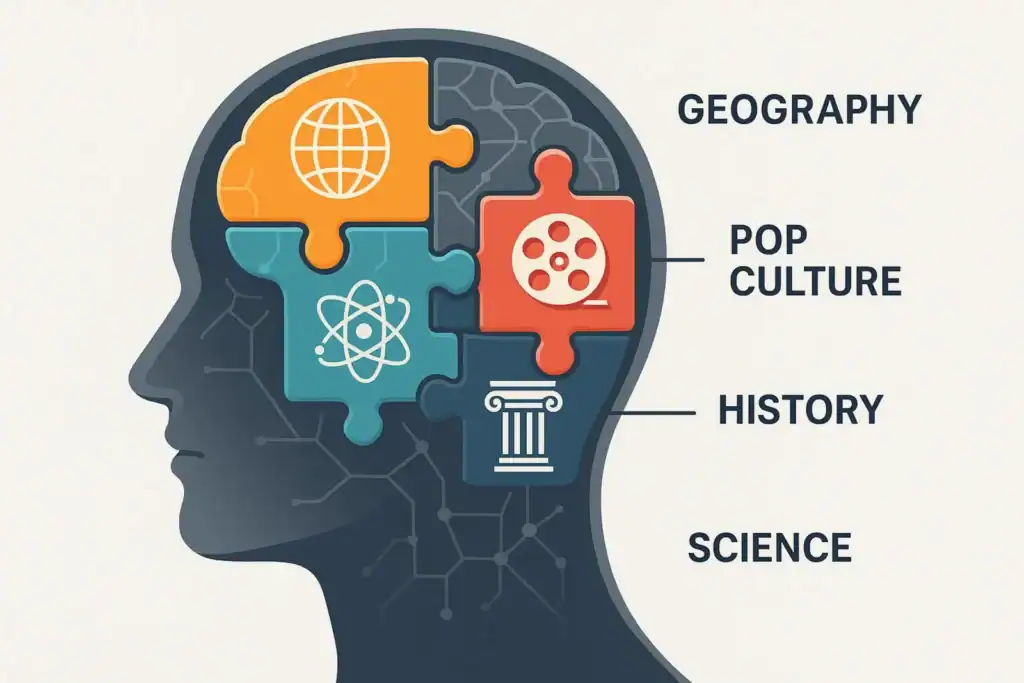 GEOGRAPHY

POP CULTURE

HISTORY

SCIENCE