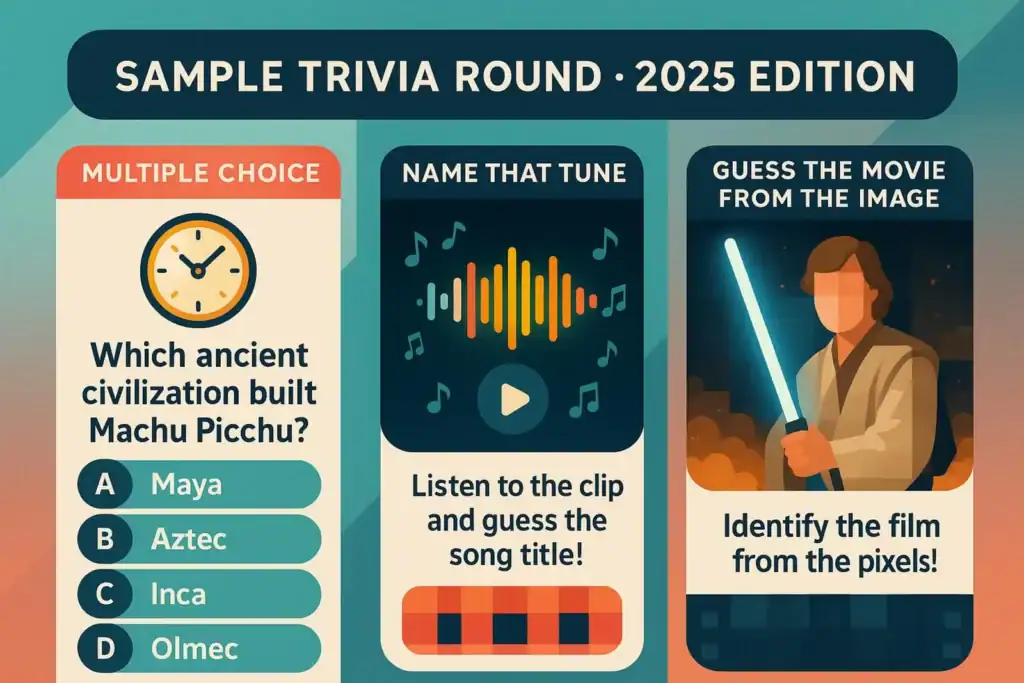 SAMPLE TRIVIA ROUND · 2025 EDITION

MULTIPLE CHOICE

Which ancient civilization built Machu Picchu?

A Maya

B Aztec

C Inca

D Olmec

NAME THAT TUNE

Listen to the clip and guess the song title!

GUESS THE MOVIE FROM THE IMAGE

Identify the film from the pixels!