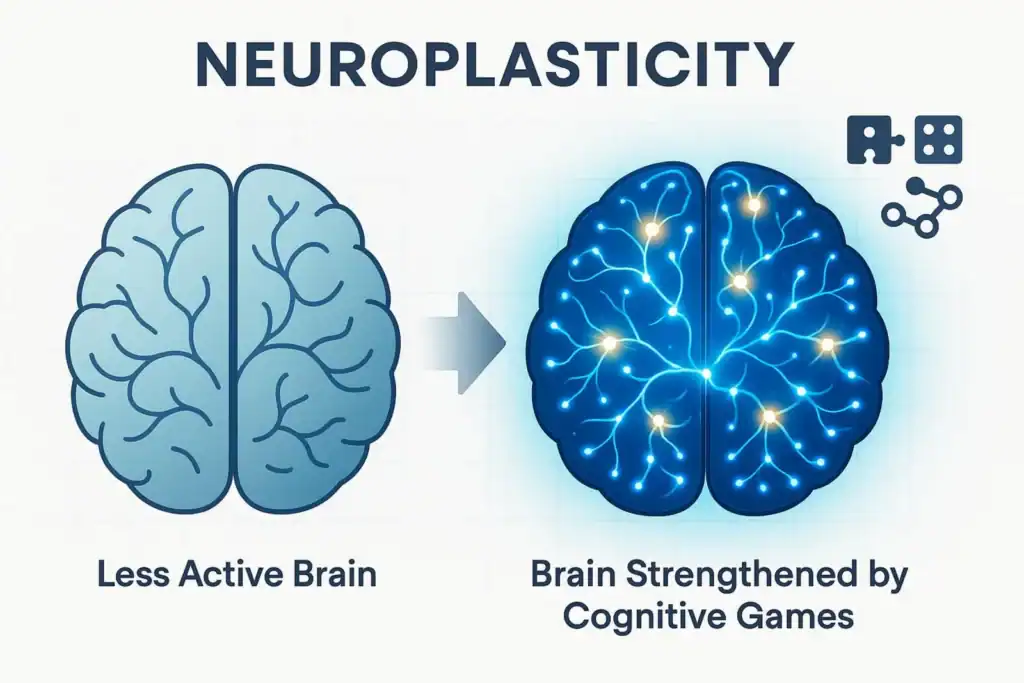 NEUROPLASTICITY

Less Active Brain

Brain Strengthened by Cognitive Games