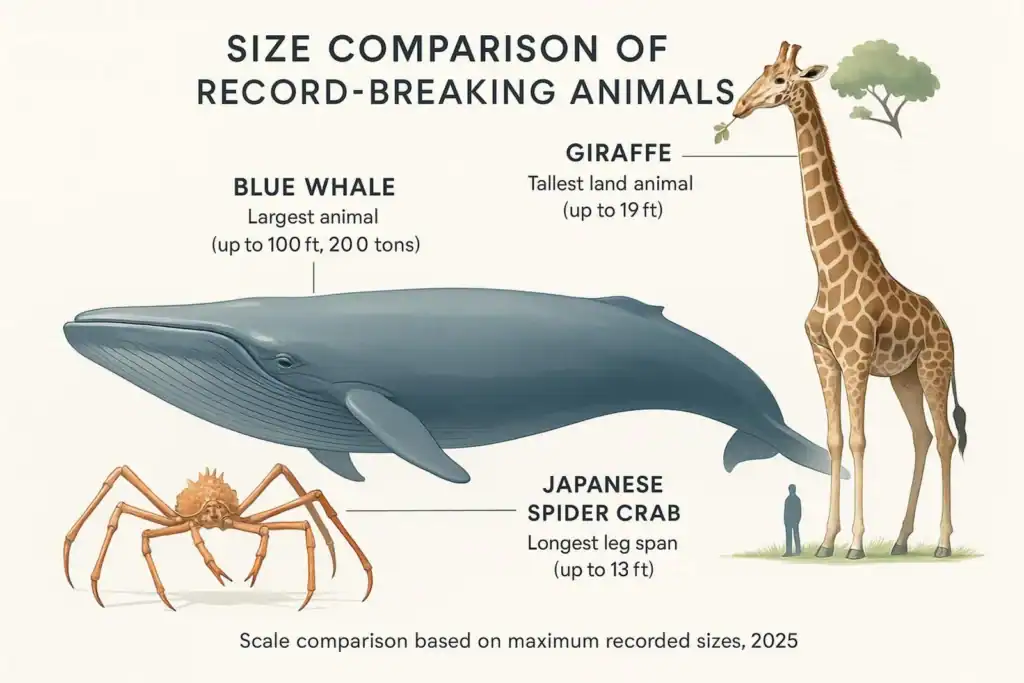 SIZE COMPARISON OF RECORD-BREAKING ANIMALS

GIRAFFE
Tallest land animal
(up to 19 ft)

BLUE WHALE
Largest animal
(up to 100 ft, 20 0 tons)

JAPANESE SPIDER CRAB
Longest leg span
(up to 13 ft)

Scale comparison based on maximum recorded sizes, 2025